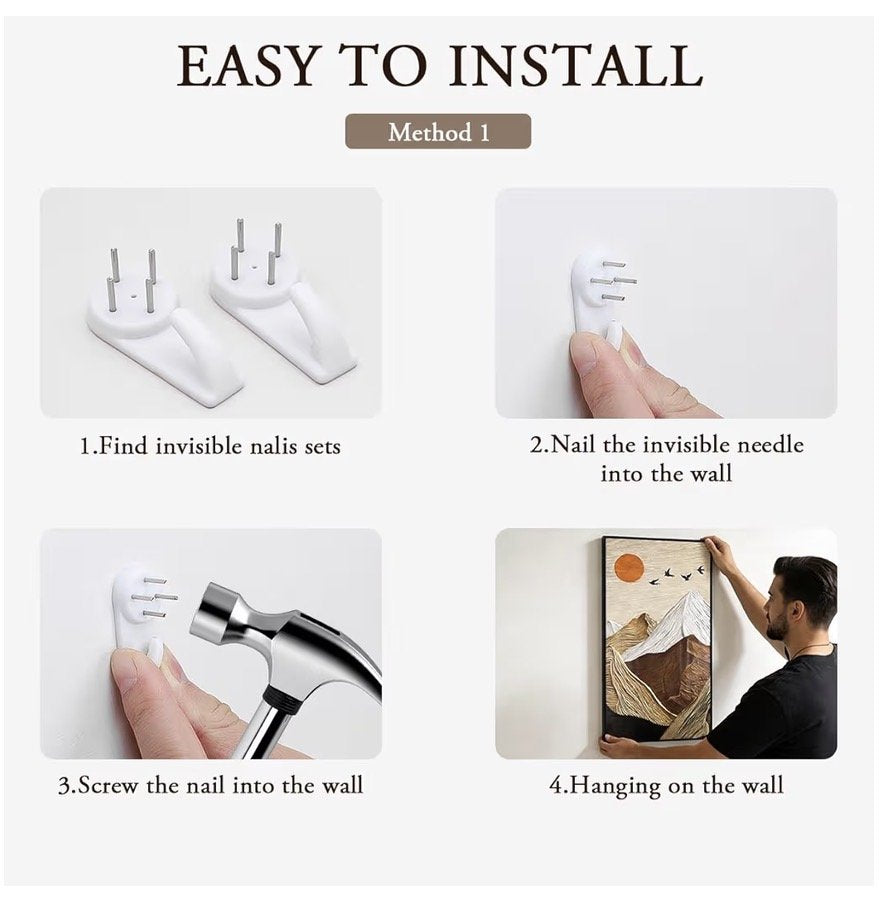 EASY TO INSTALL

Method 1

1.Find invisible nalis sets

2.Nail the invisible needle into the wall

3.Screw the nail into the wall

4.Hanging on the wall